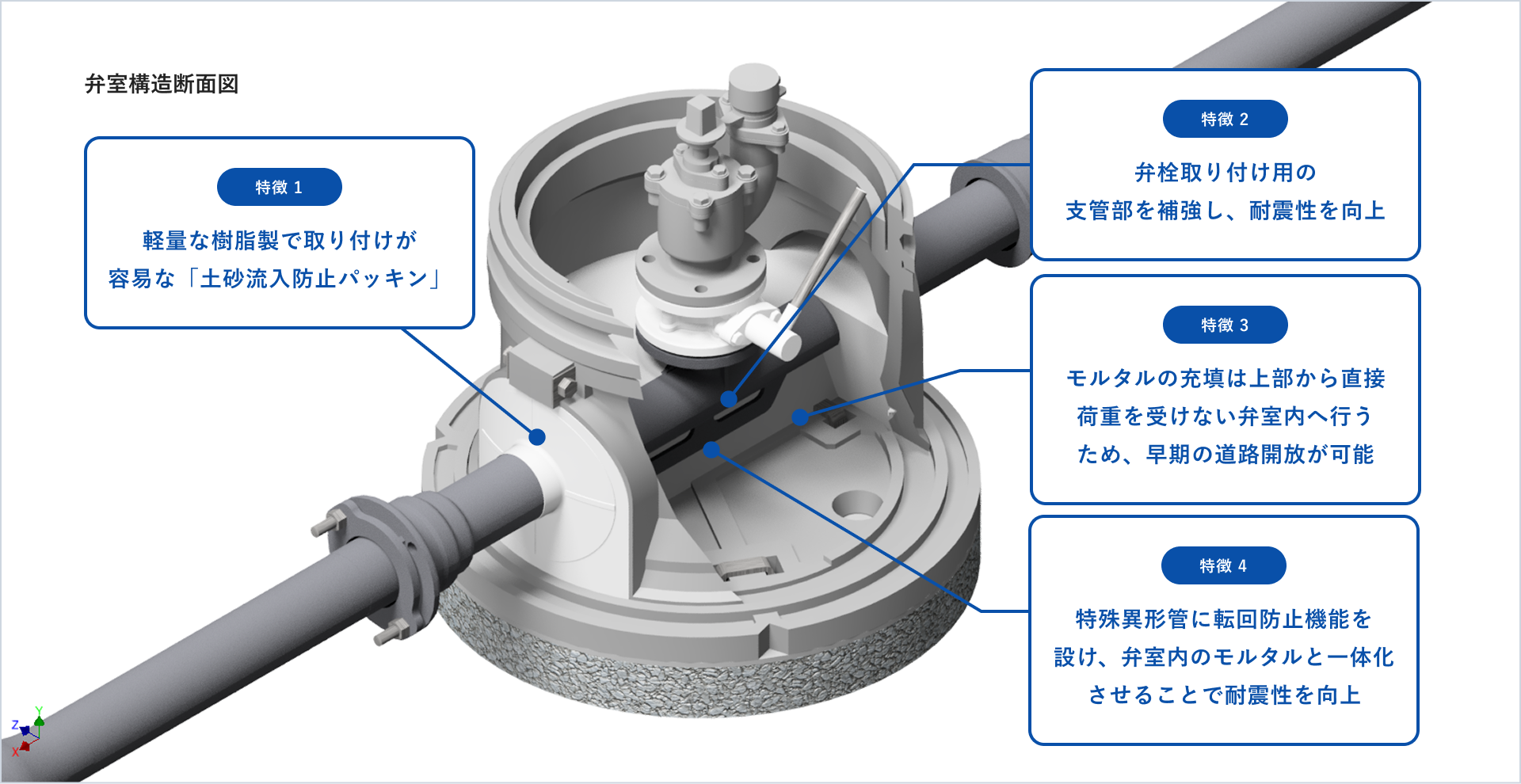 弁室構造断面図

特徴 1

軽量な樹脂製で取り付けが容易な「土砂流入防止パッキン」

特徴 2

弁栓取り付け用の支管部を補強し、耐震性を向上

特徴 3

モルタルの充填は上部から直接荷重を受けない弁室内へ行うため、早期の道路開放が可能

特徴 4

特殊異形管に転回防止機能を設け、弁室内のモルタルと一体化させることで耐震性を向上

Y
Z
X