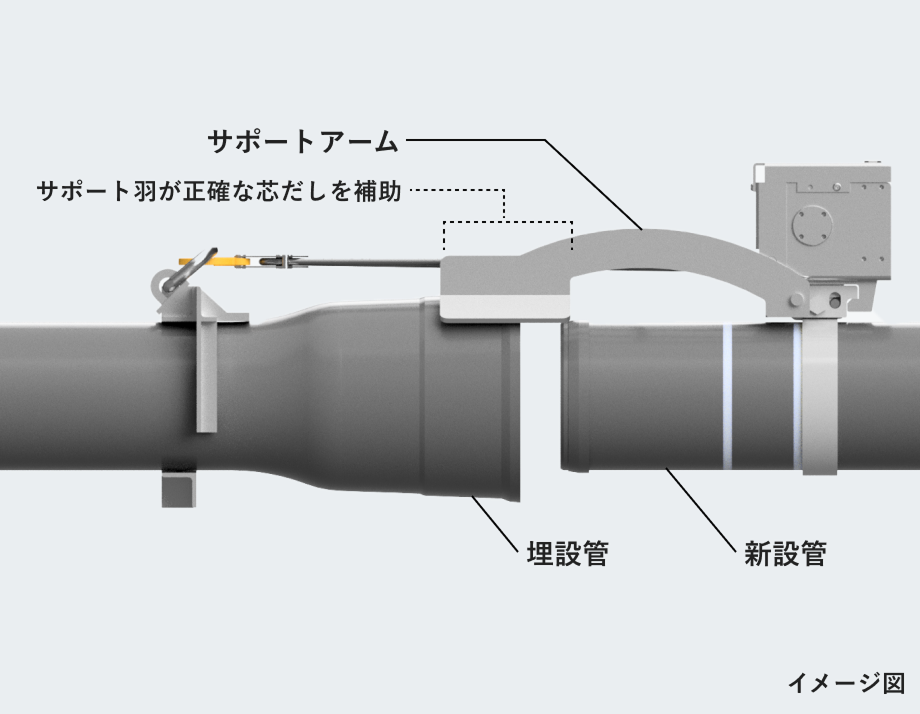 サポートアーム

サポート羽が正確な芯だしを補助

埋設管

新設管

イメージ図