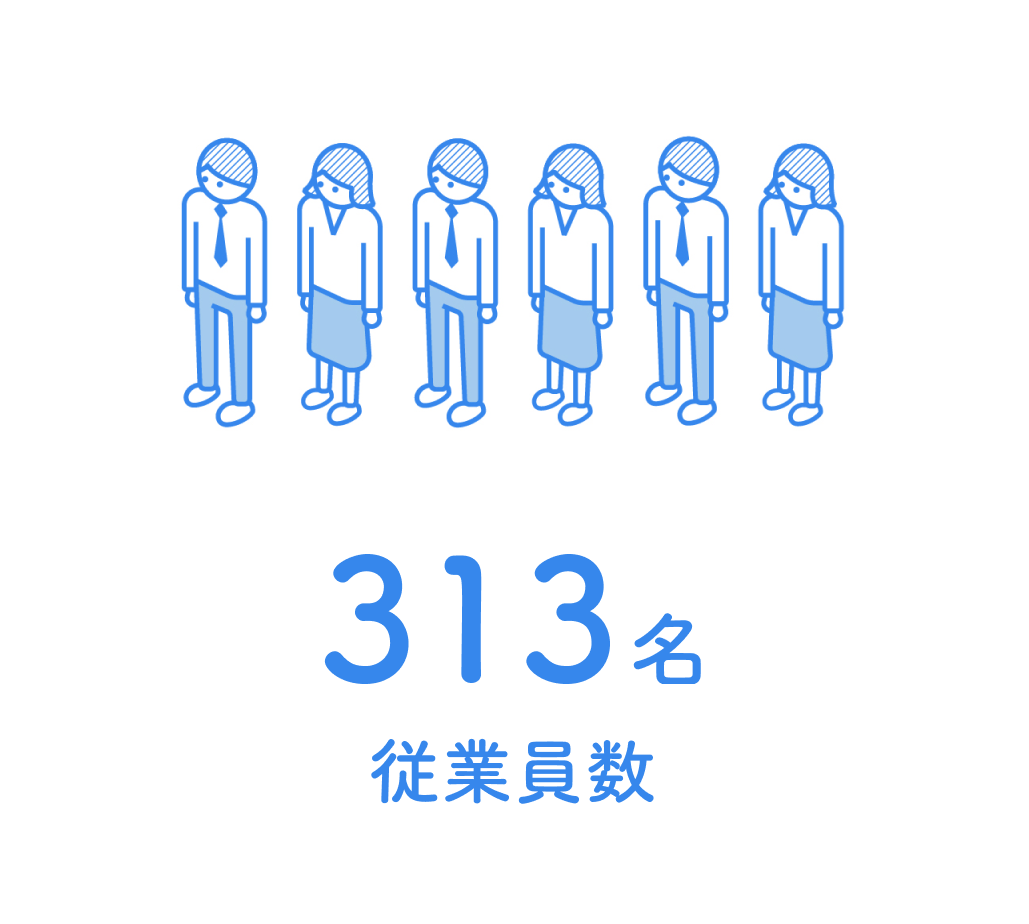 313名
従業員数