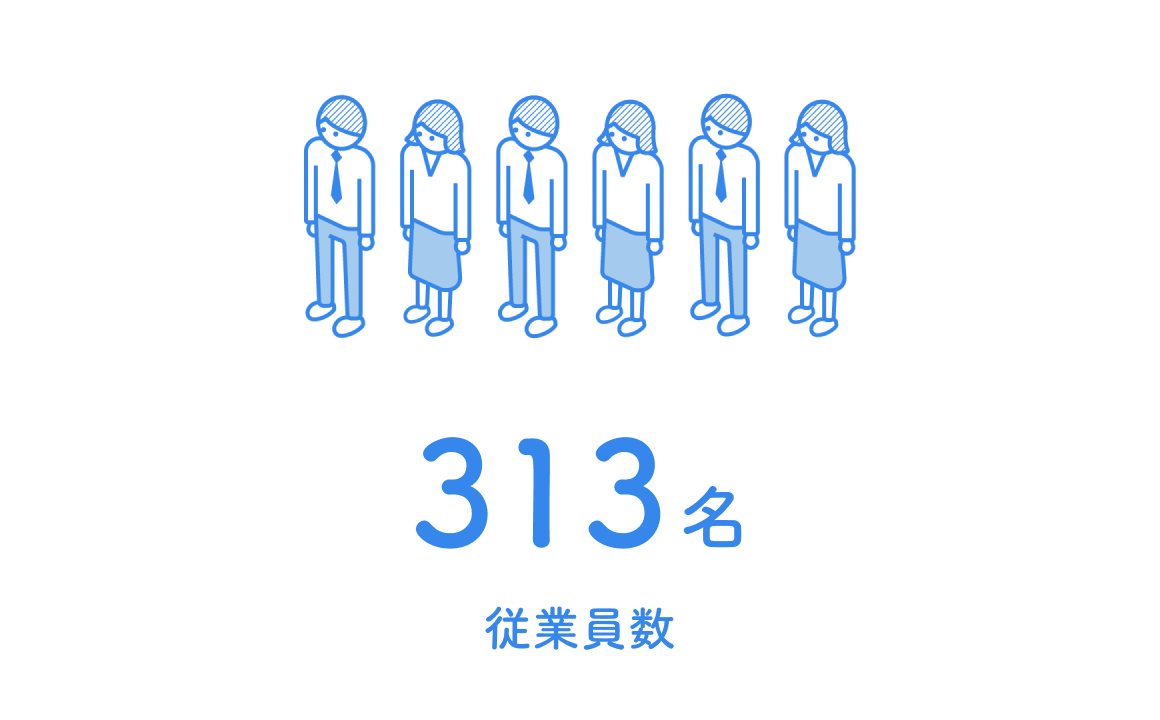 313名

従業員数