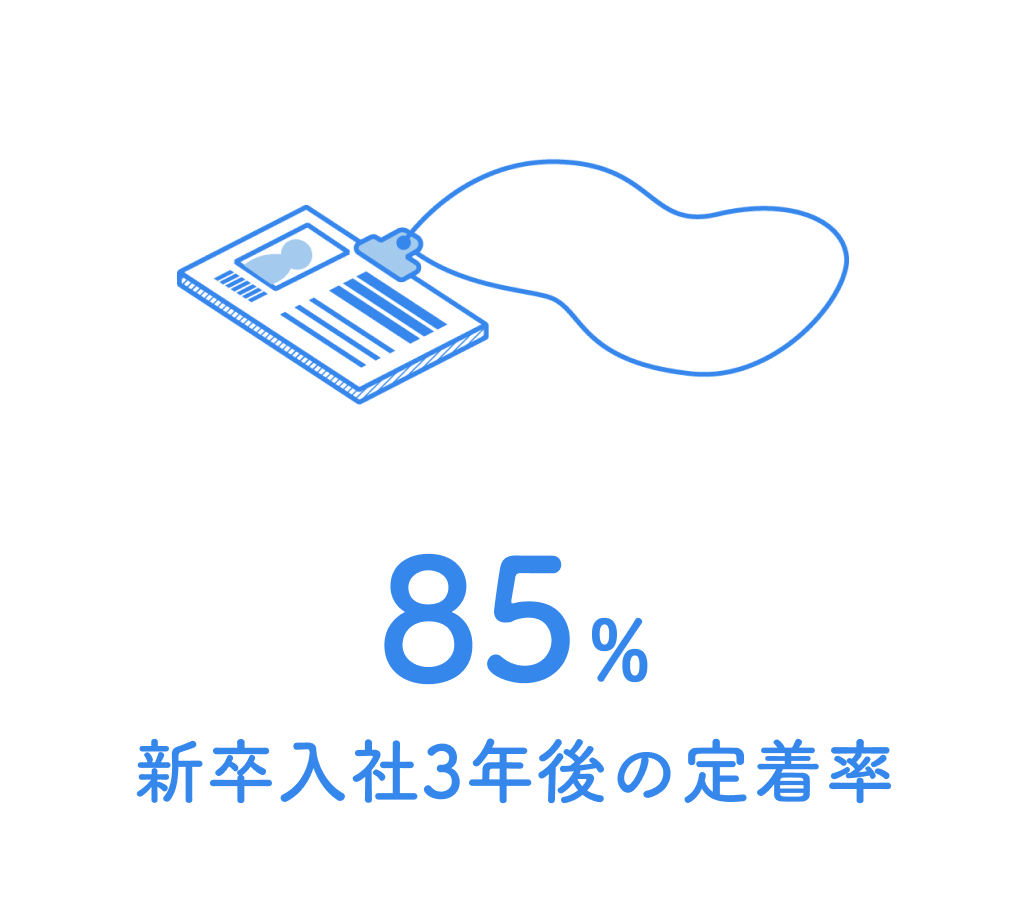 85%
新卒入社3年後の定着率