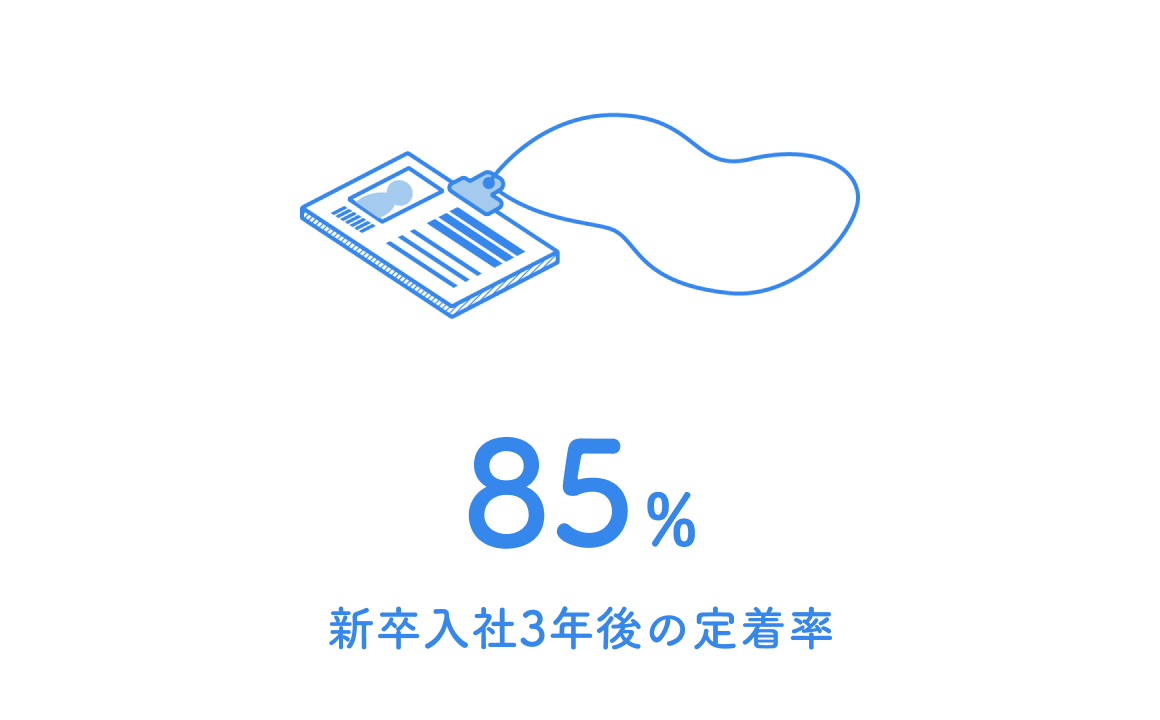 85%

新卒入社3年後の定着率