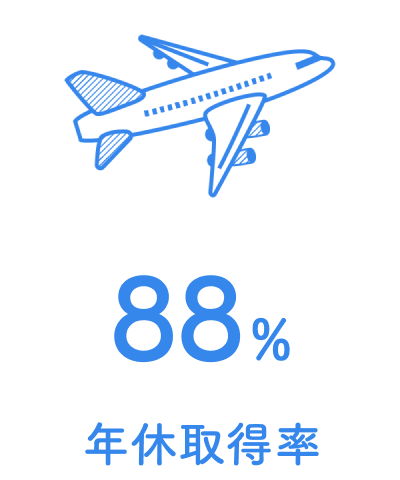 88%

年休取得率