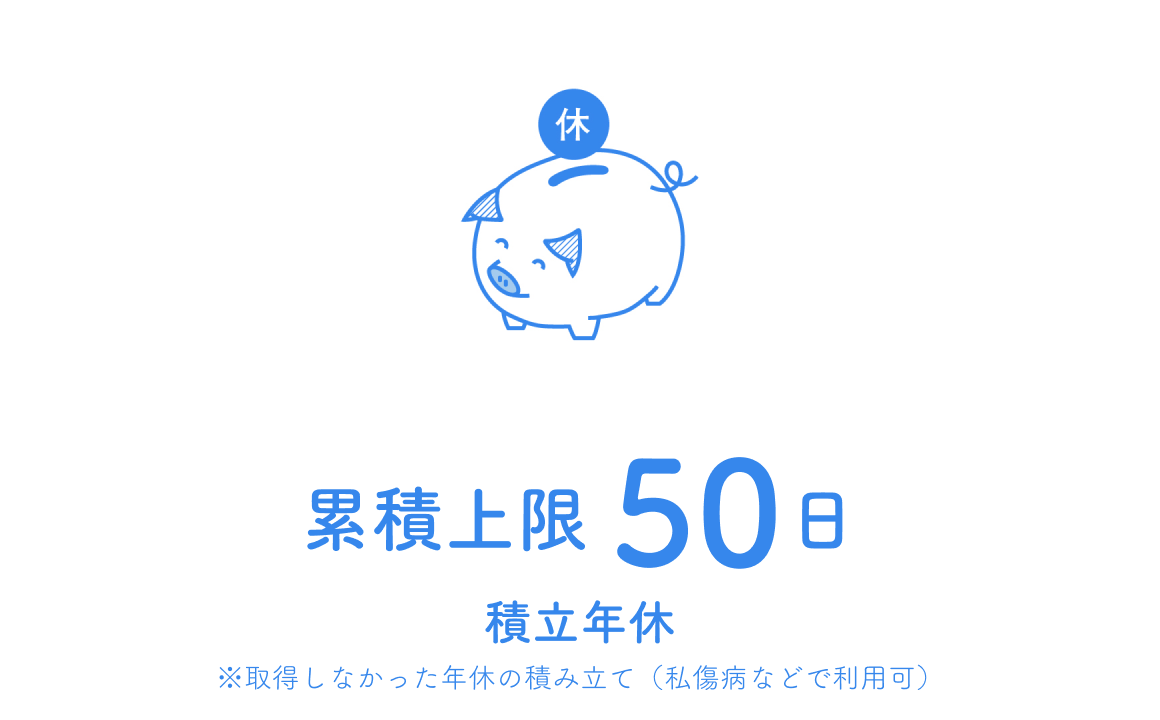 休

累積上限 50日

積立年休

※取得しなかった年休の積み立て（私傷病などで利用可）