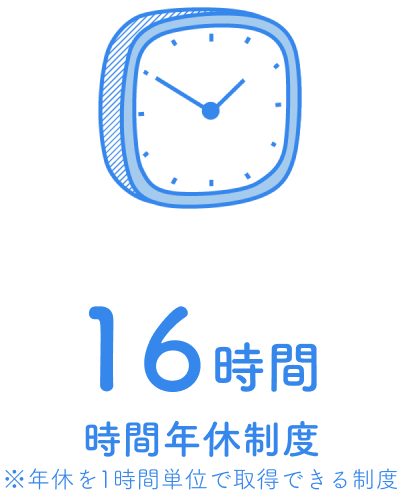 16時間

時間年休制度

※年休を1時間単位で取得できる制度