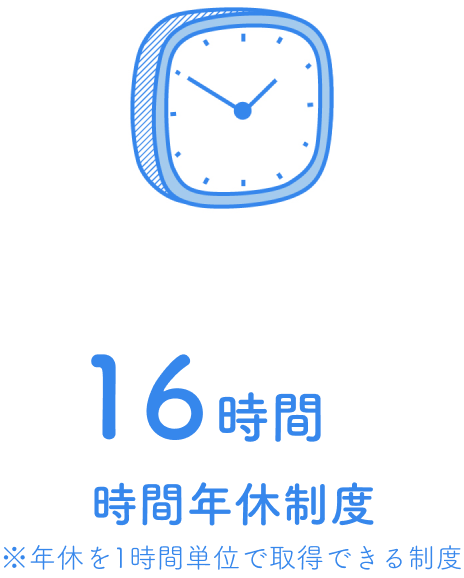 16時間

時間年休制度

※年休を1時間単位で取得できる制度