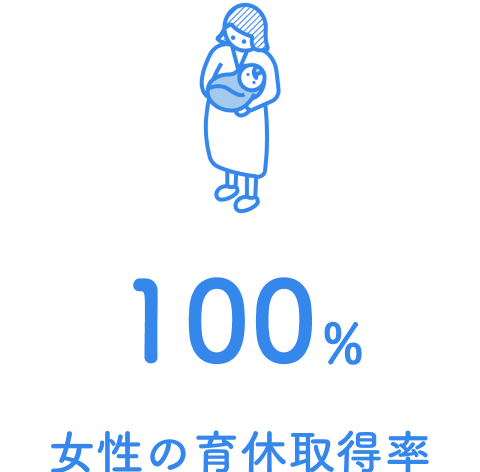 100%

女性の育休取得率