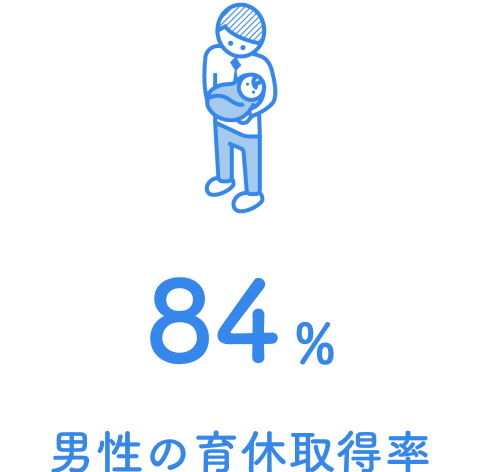 84%

男性の育休取得率