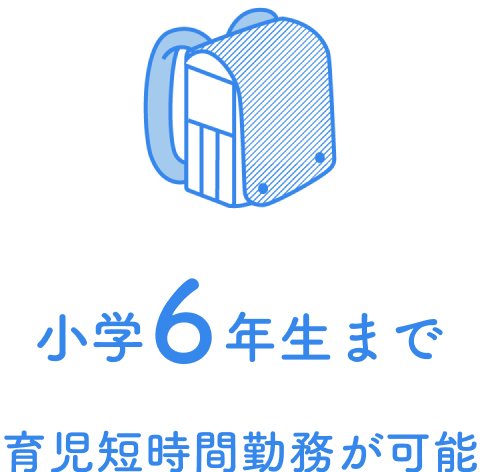 小学6年生まで

育児短時間勤務が可能