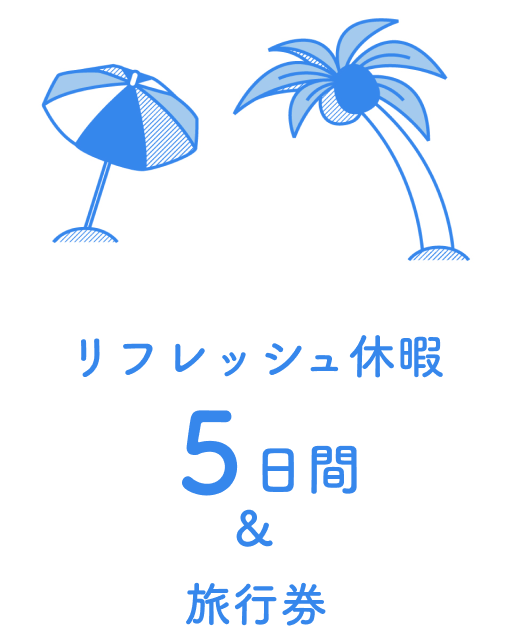 リフレッシュ休暇

5日間

&

旅行券