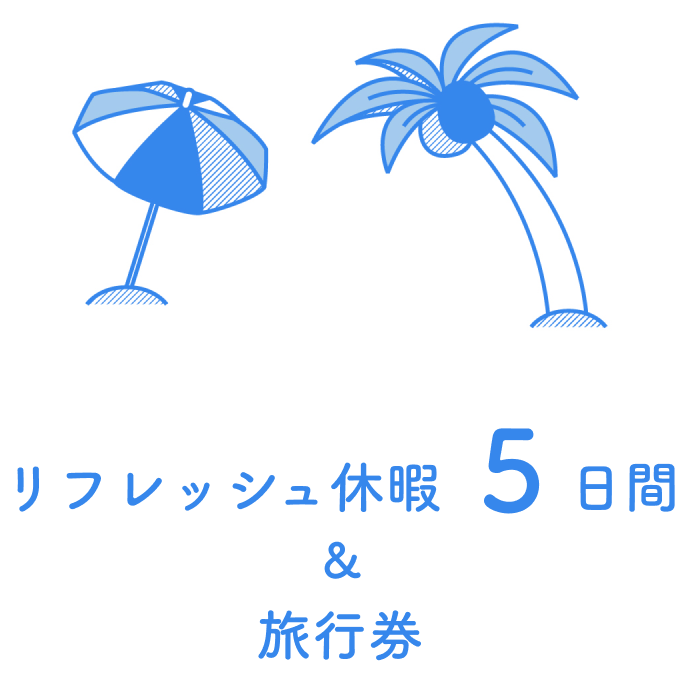 リフレッシュ休暇 5日間
&
旅行券