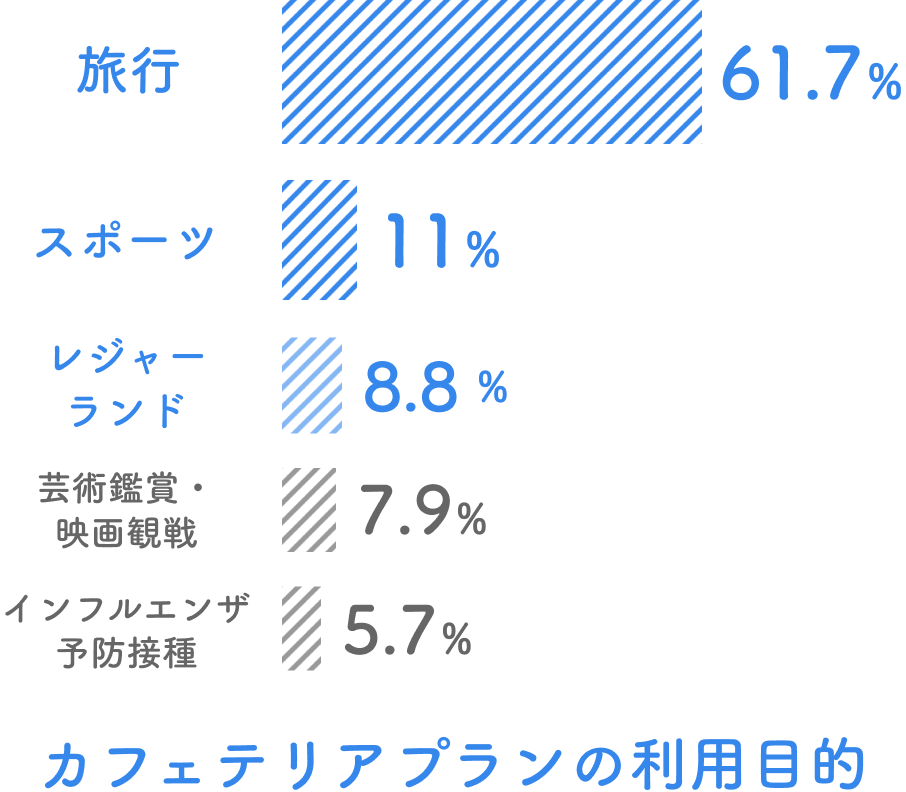 旅行 61.7%

スポーツ 11%

レジャーランド 8.8%

芸術鑑賞・映画観戦 7.9%

インフルエンザ予防接種 5.7%

カフェテリアプランの利用目的