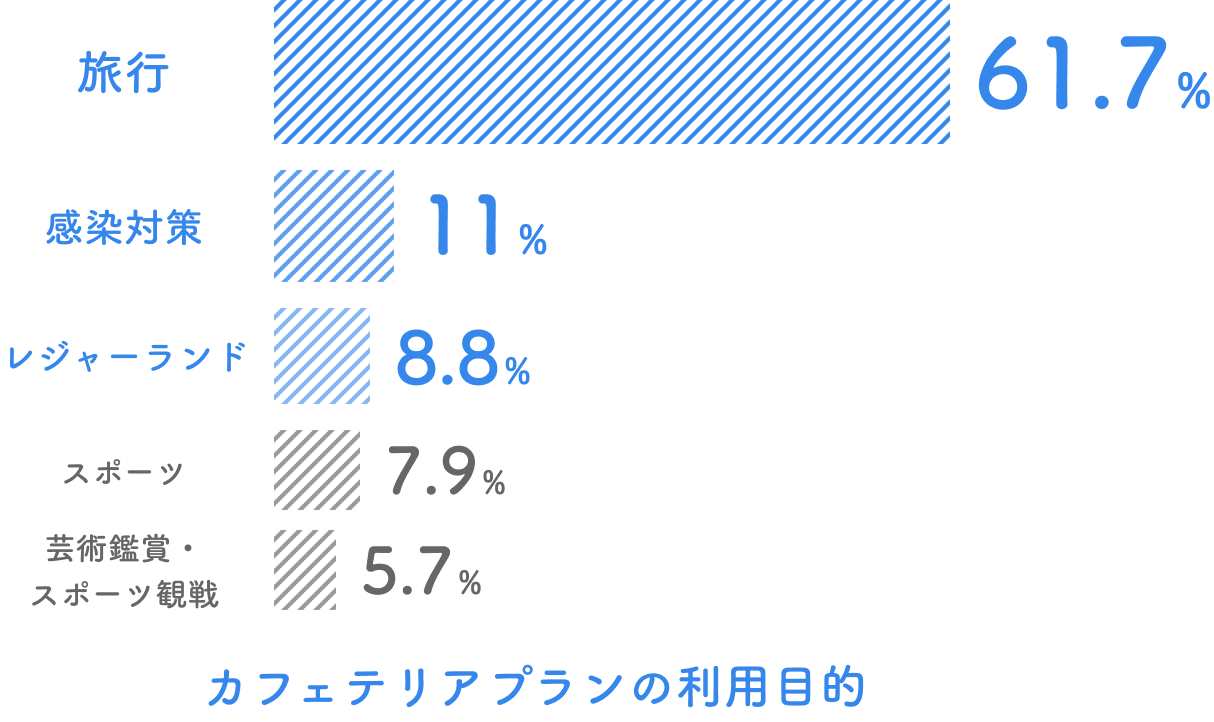 旅行 61.7%

感染対策 11%

レジャーランド 8.8%

スポーツ 7.9%

芸術鑑賞・スポーツ観戦 5.7%

カフェテリアプランの利用目的