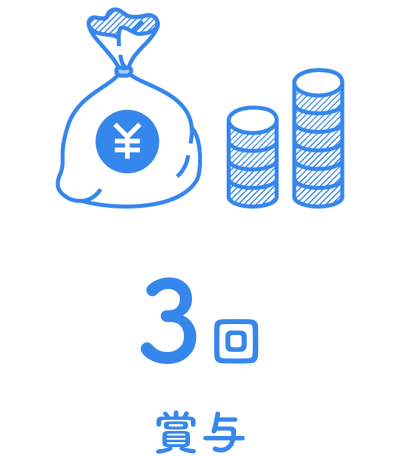 ¥

3回

賞与