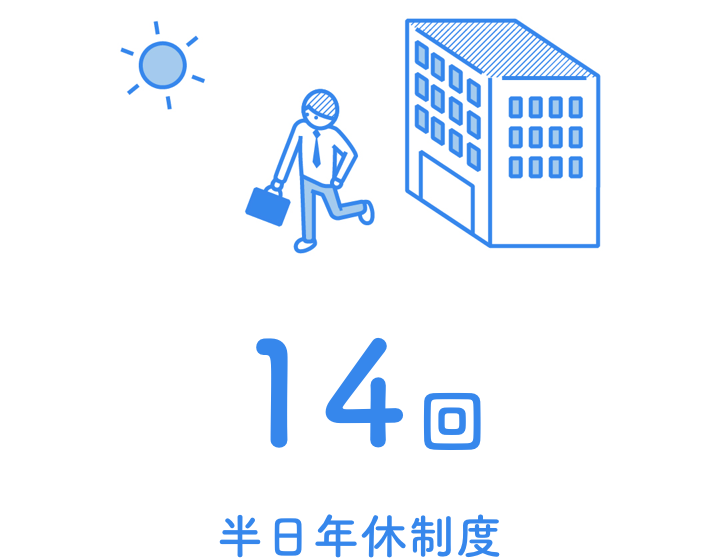 14回

半日年休制度