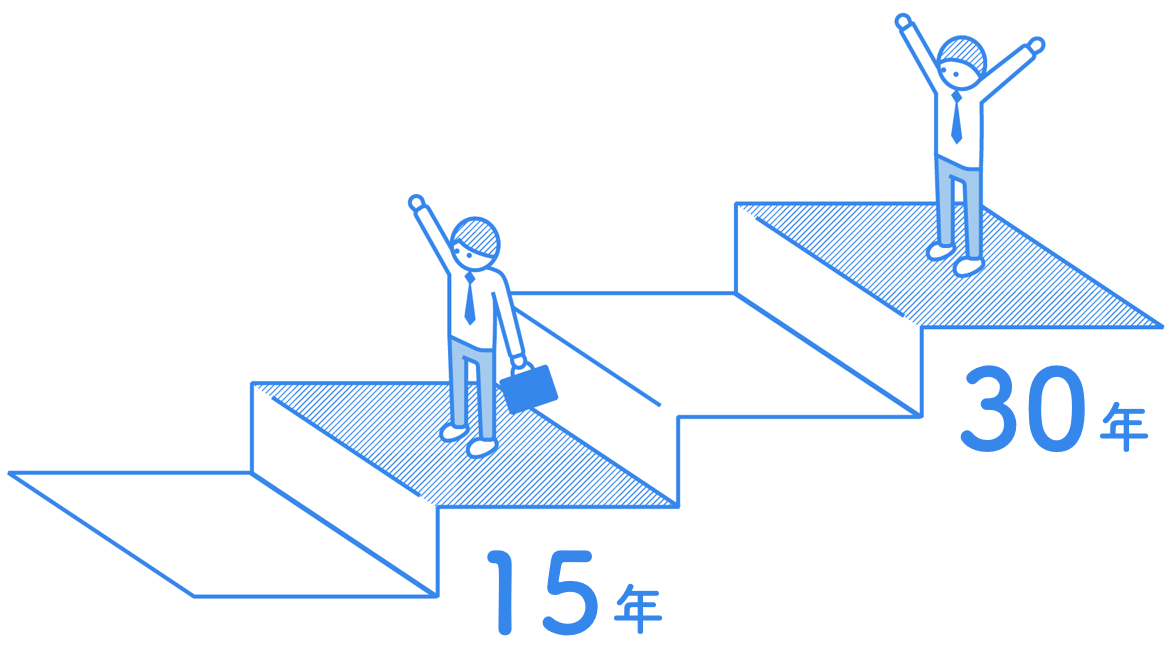 30年

15年